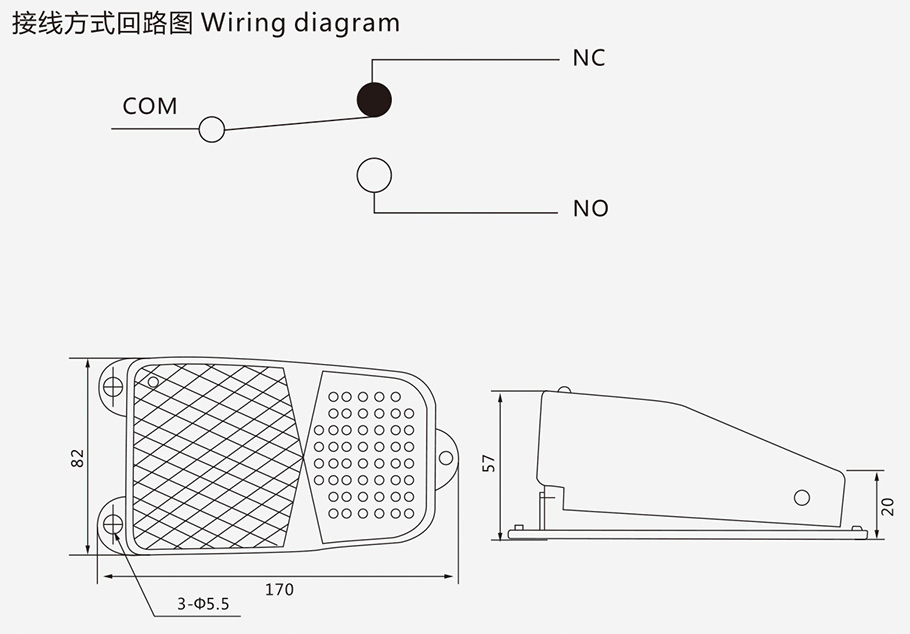 接线方式回路图 Wiring diagram

NC

COM

NO

82

170

3-Φ5.5

57

20